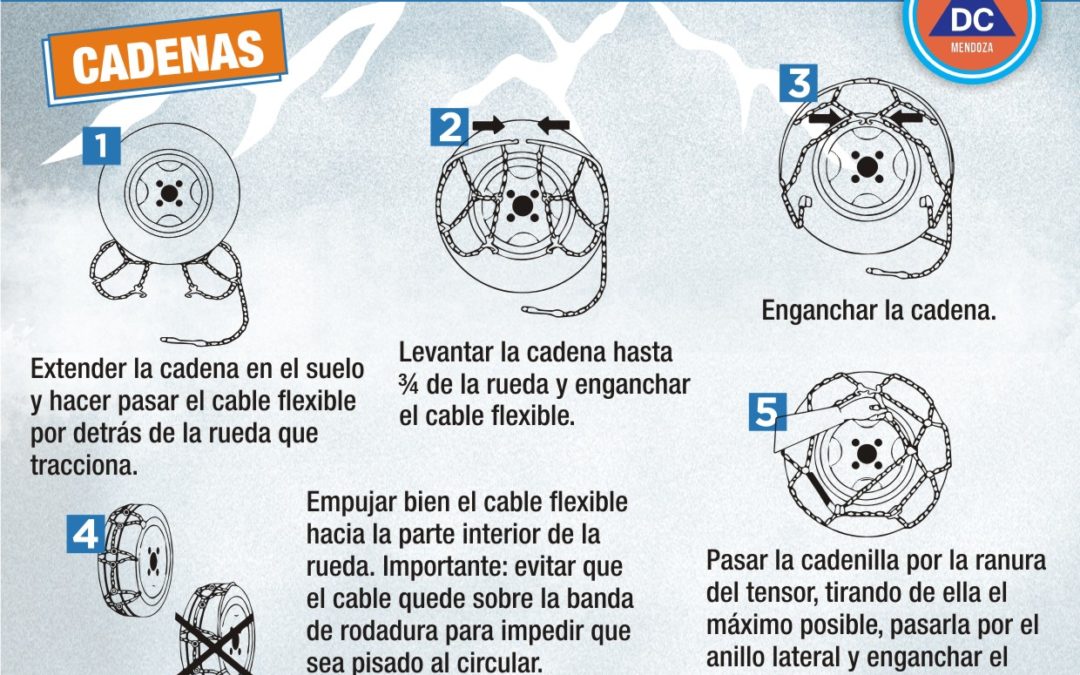 CADENAS

DC
MENDOZA

1
Extender la cadena en el suelo y hacer pasar el cable flexible por detrás de la rueda que tracciona.

2
Levantar la cadena hasta ¾ de la rueda y enganchar el cable flexible.

3
Enganchar la cadena.

4
Empujar bien el cable flexible hacia la parte interior de la rueda. Importante: evitar que el cable quede sobre la banda de rodadura para impedir que sea pisado al circular.

5
Pasar la cadenilla por la ranura del tensor, tirando de ella el máximo posible, pasarla por el anillo lateral y enganchar el